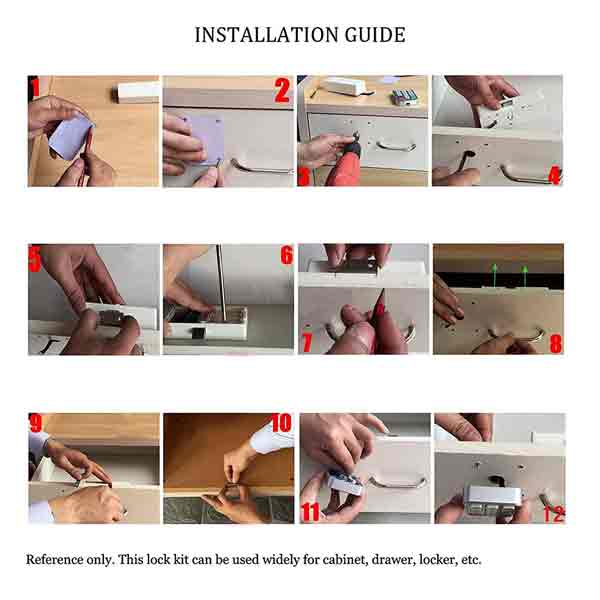 INSTALLATION GUIDE

1

2

3

4

5

6

7

8

9

10

11

12

Reference only. This lock kit can be used widely for cabinet, drawer, locker, etc.